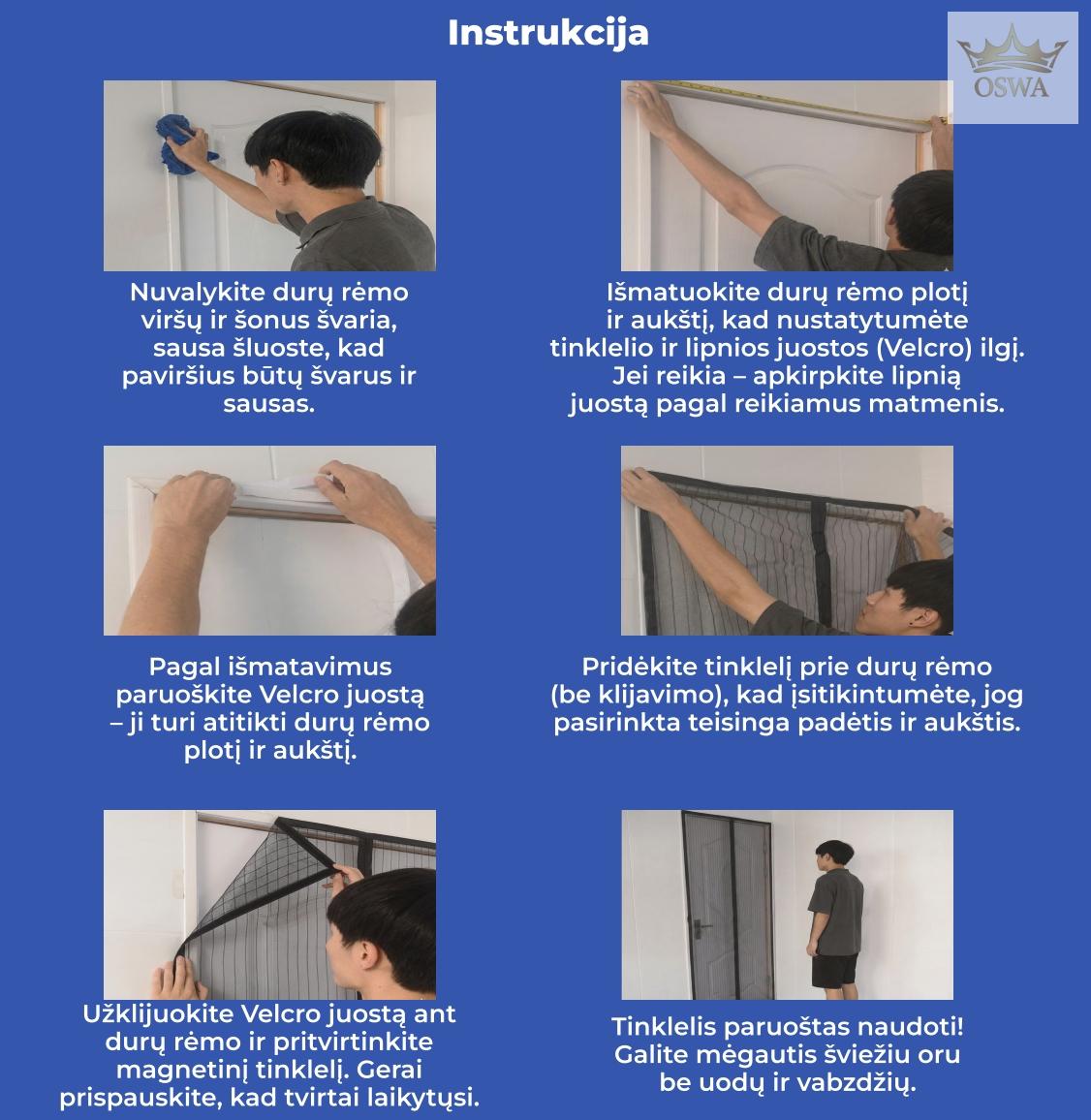 Instrukcija

OSWA

Nuvalykite durų rėmo viršų ir šonus švaria, sausa šluoste, kad paviršius būtų švarus ir sausas.

Išmatuokite durų rėmo plotį ir aukštį, kad nustatytumėte tinklelio ir lipnios juostos (Velcro) ilgį. Jei reikia – apkirpkite lipnią juostą pagal reikiamus matmenis.

Pagal išmatavimus paruoškite Velcro juostą – ji turi atitikti durų rėmo plotį ir aukštį.

Pridėkite tinklelį prie durų rėmo (be klijavimo), kad įsitikintumėte, jog pasirinkta teisinga padėtis ir aukštis.

Užklijuokite Velcro juostą ant durų rėmo ir pritvirtinkite magnetinį tinklelį. Gerai prispauskite, kad tvirtai laikytųsi.

Tinklelis paruoštas naudoti! Galite mėgautis šviežiu oru be uodų ir vabzdžių.